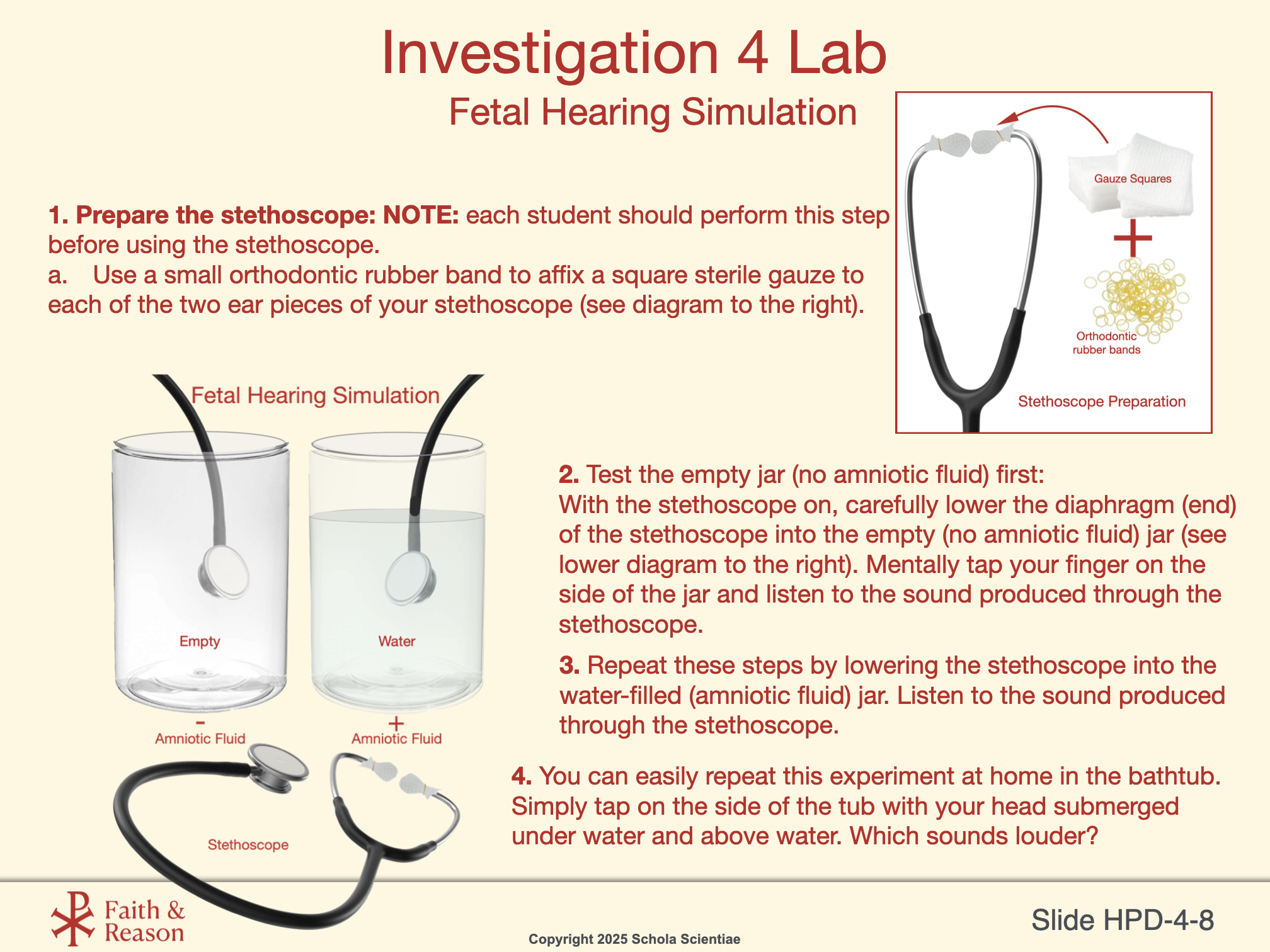 Investigation 4 Lab
Fetal Hearing Simulation

Gauze Squares
+
Orthodontic rubber bands
Stethoscope Preparation

1. Prepare the stethoscope: NOTE: each student should perform this step before using the stethoscope.
a. Use a small orthodontic rubber band to affix a square sterile gauze to each of the two ear pieces of your stethoscope (see diagram to the right).

Fetal Hearing Simulation
Empty
Water
-
Amniotic Fluid
+
Amniotic Fluid
Stethoscope

2. Test the empty jar (no amniotic fluid) first:
With the stethoscope on, carefully lower the diaphragm (end) of the stethoscope into the empty (no amniotic fluid) jar (see lower diagram to the right). Mentally tap your finger on the side of the jar and listen to the sound produced through the stethoscope.

3. Repeat these steps by lowering the stethoscope into the water-filled (amniotic fluid) jar. Listen to the sound produced through the stethoscope.

4. You can easily repeat this experiment at home in the bathtub. Simply tap on the side of the tub with your head submerged under water and above water. Which sounds louder?

Faith & Reason
Copyright 2025 Schola Scientiae
Slide HPD-4-8